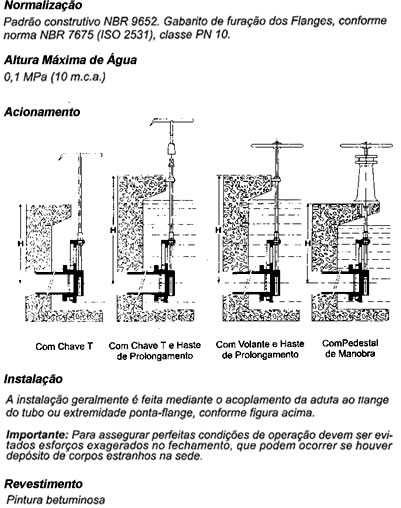 Normalização

Padrão construtivo NBR 9652. Gabarito de furação dos Flanges, conforme norma NBR 7675 (ISO 2531), classe PN 10.

Altura Máxima de Água

0,1 MPa (10 m.c.a.)

Acionamento

H

H

H

H

Com Chave T

Com Chave T e Haste de Prolongamento

Com Volante e Haste de Prolongamento

ComPedestal de Manobra

Instalação

A instalação geralmente é feita mediante o acoplamento da aduta ao flange do tubo ou extremidade ponta-flange, conforme figura acima.

Importante: Para assegurar perfeitas condições de operação devem ser evitados esforços exagerados no fechamento, que podem ocorrer se houver depósito de corpos estranhos na sede.

Revestimento

Pintura betuminosa